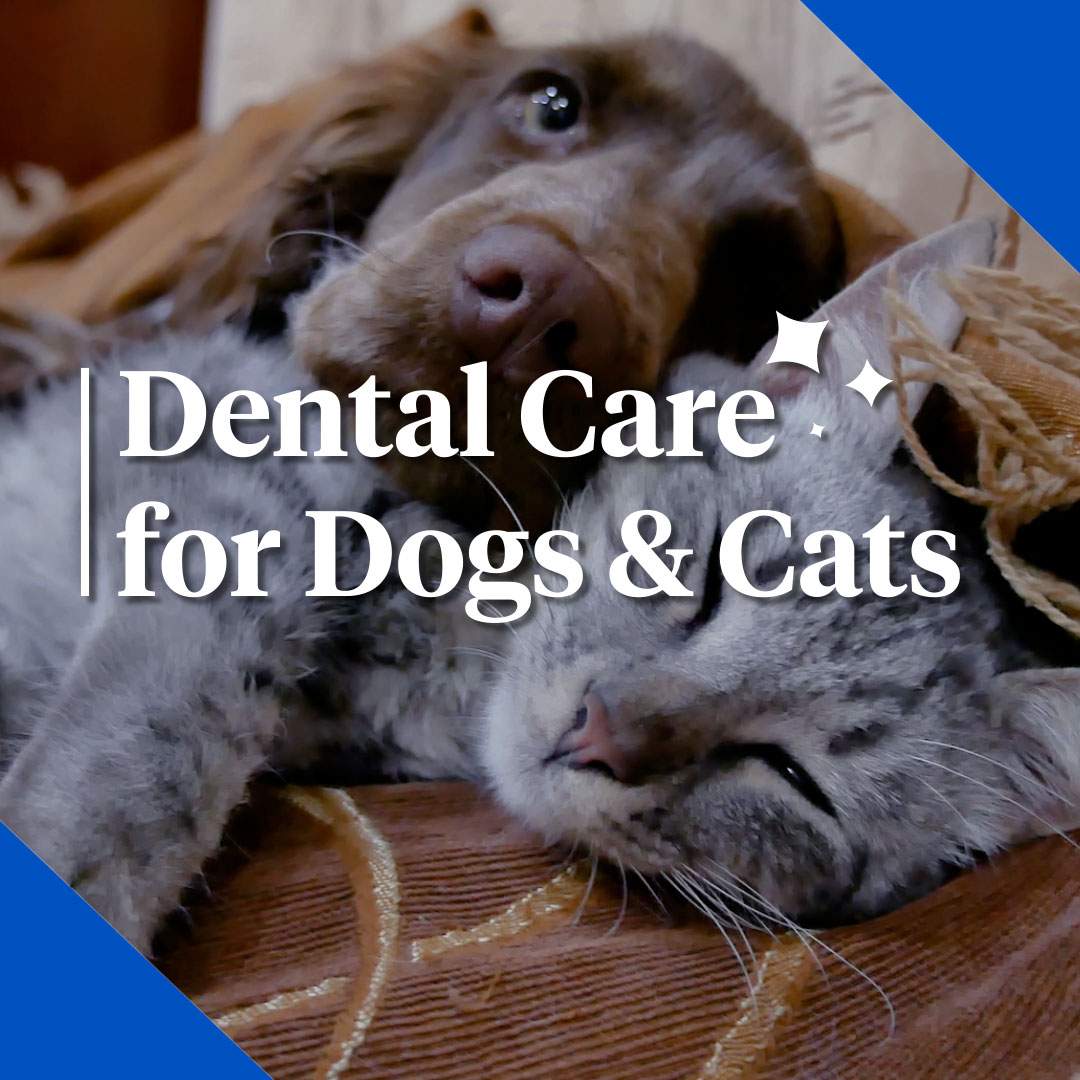 Dental Care
for Dogs & Cats